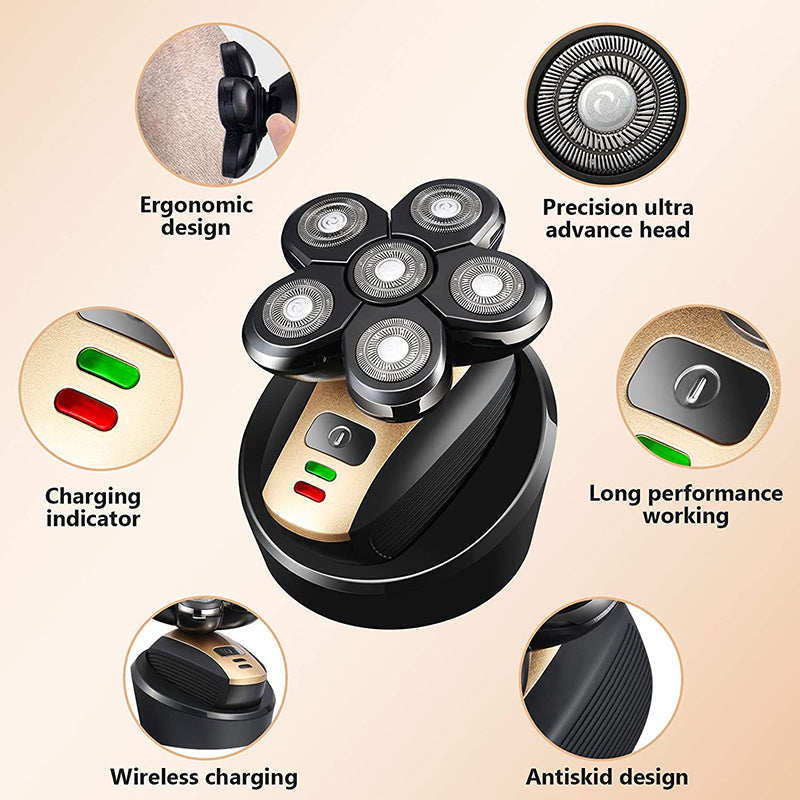 Ergonomic design

Precision ultra advance head

Charging indicator

Long performance working

Wireless charging

Antiskid design